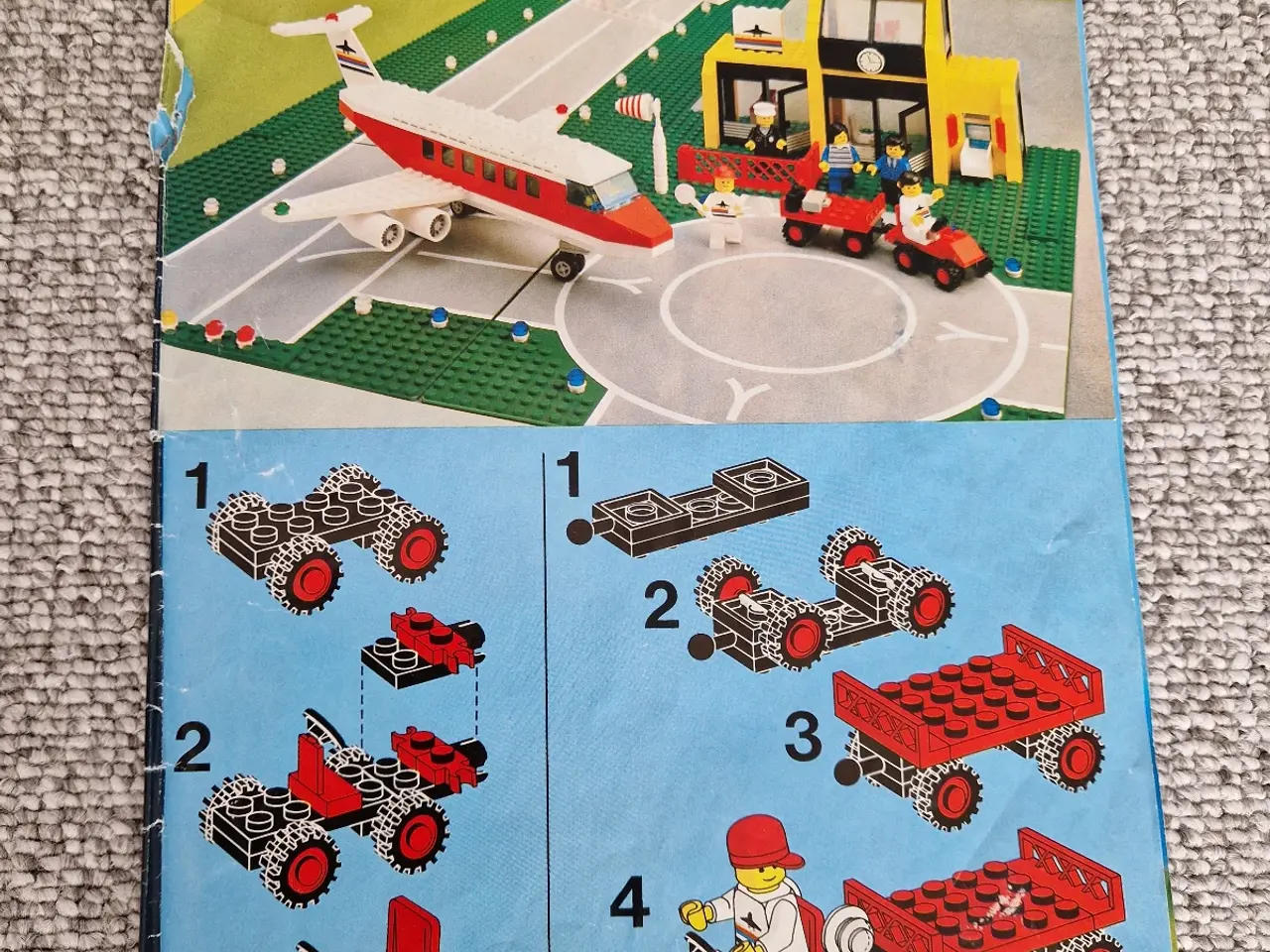 1

2

1

2

3

4