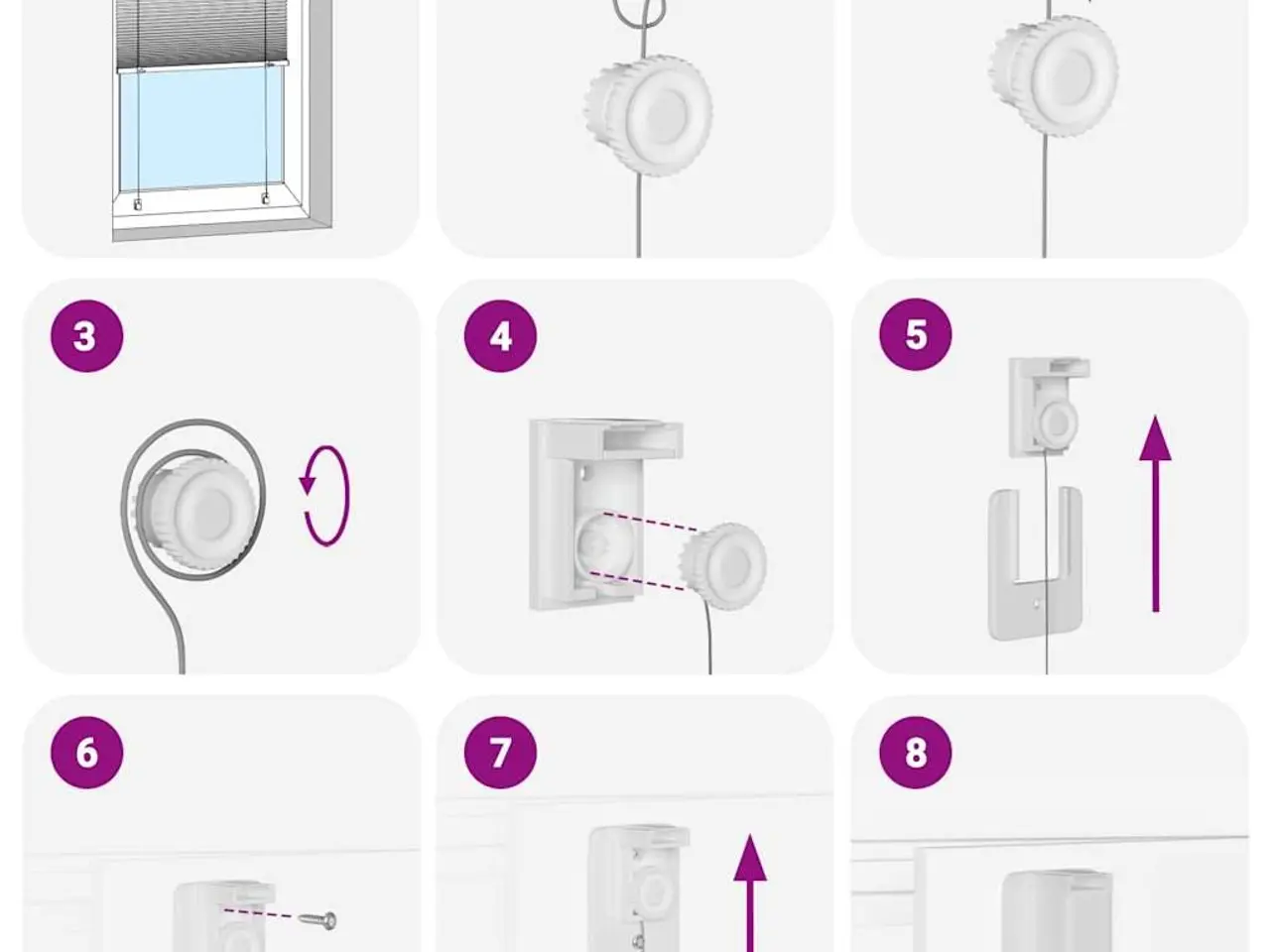 3

4

5

6

7

8