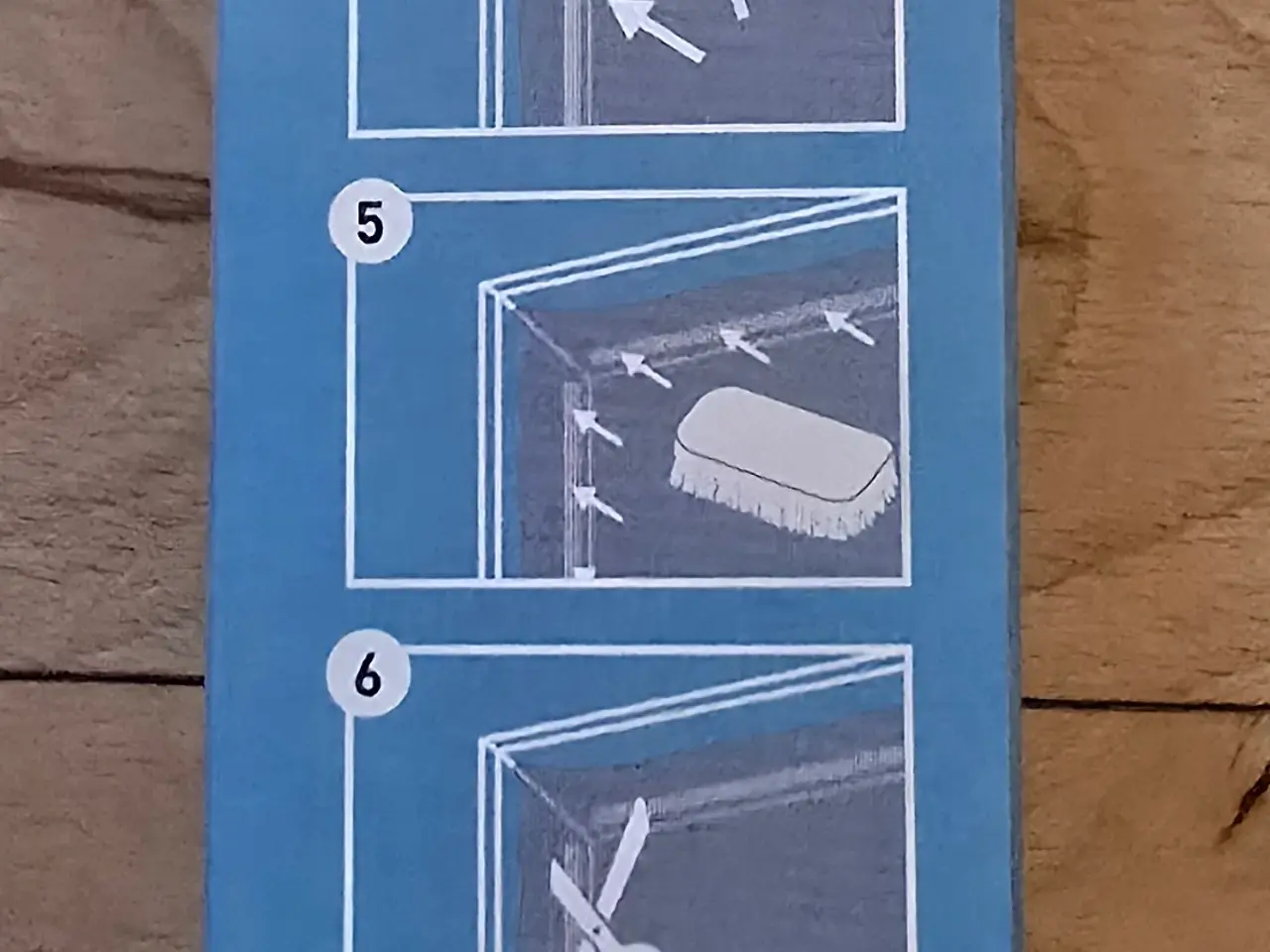 5

6