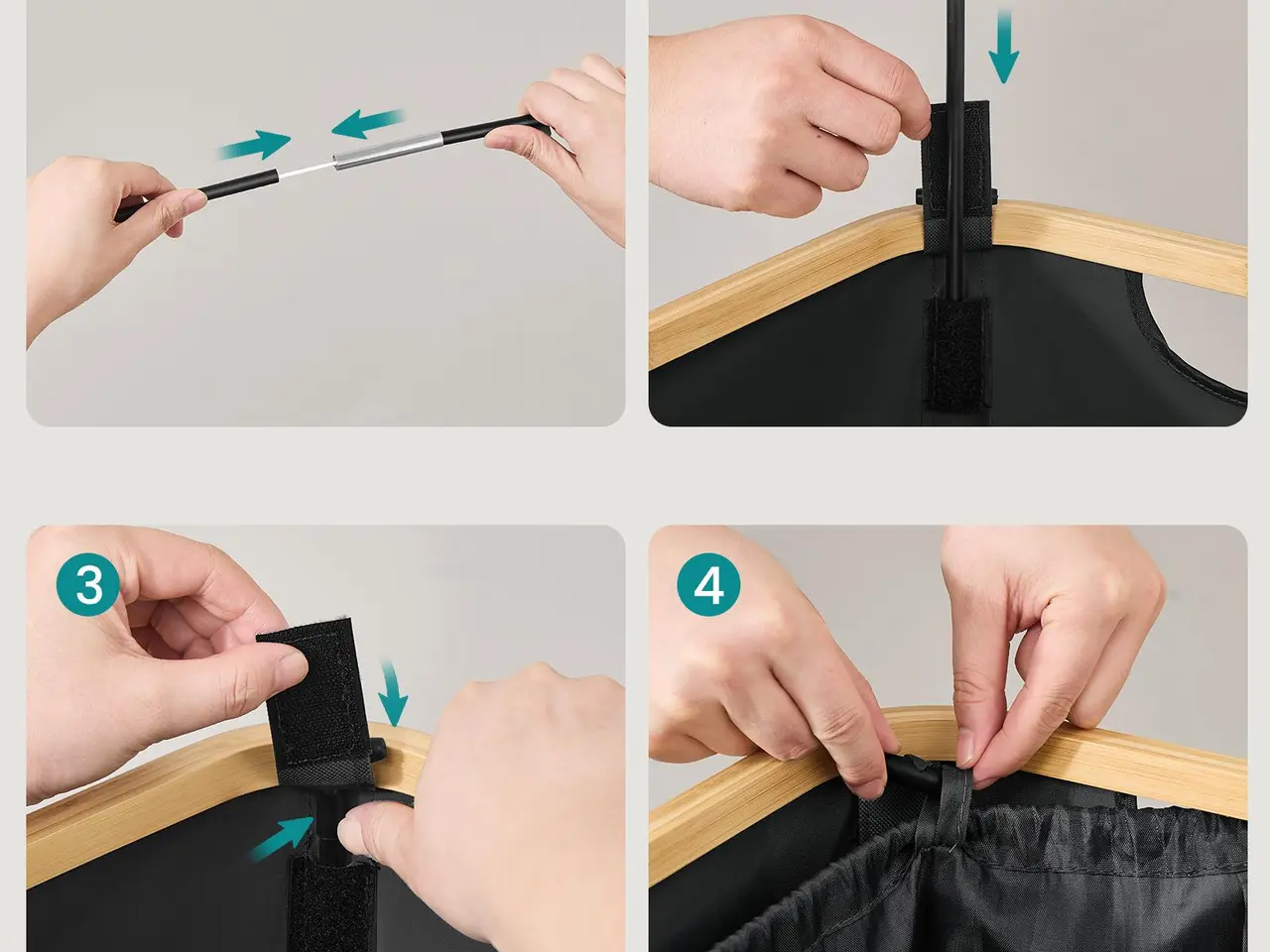 3

4