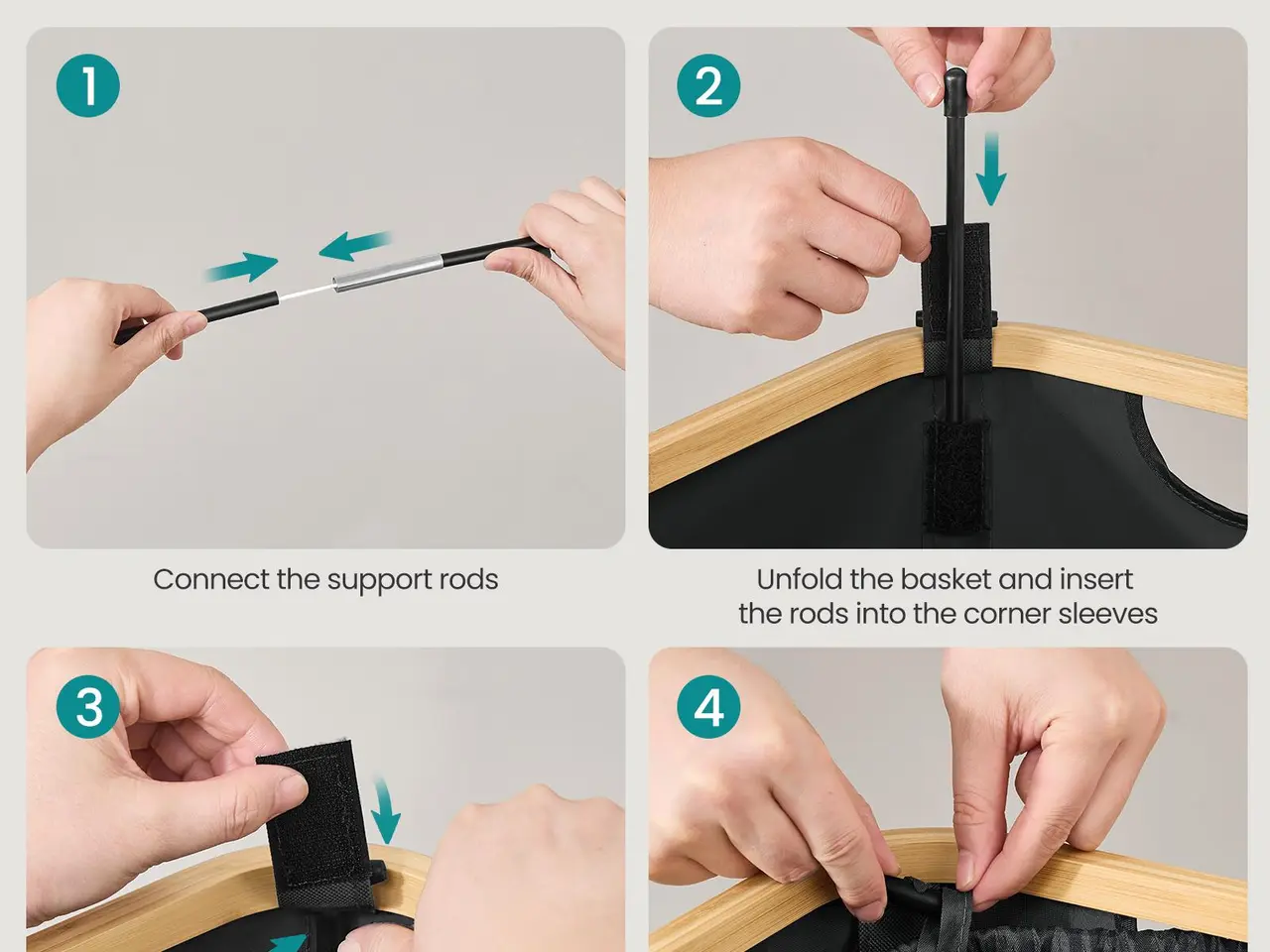 1

Connect the support rods

2

Unfold the basket and insert the rods into the corner sleeves

3

4