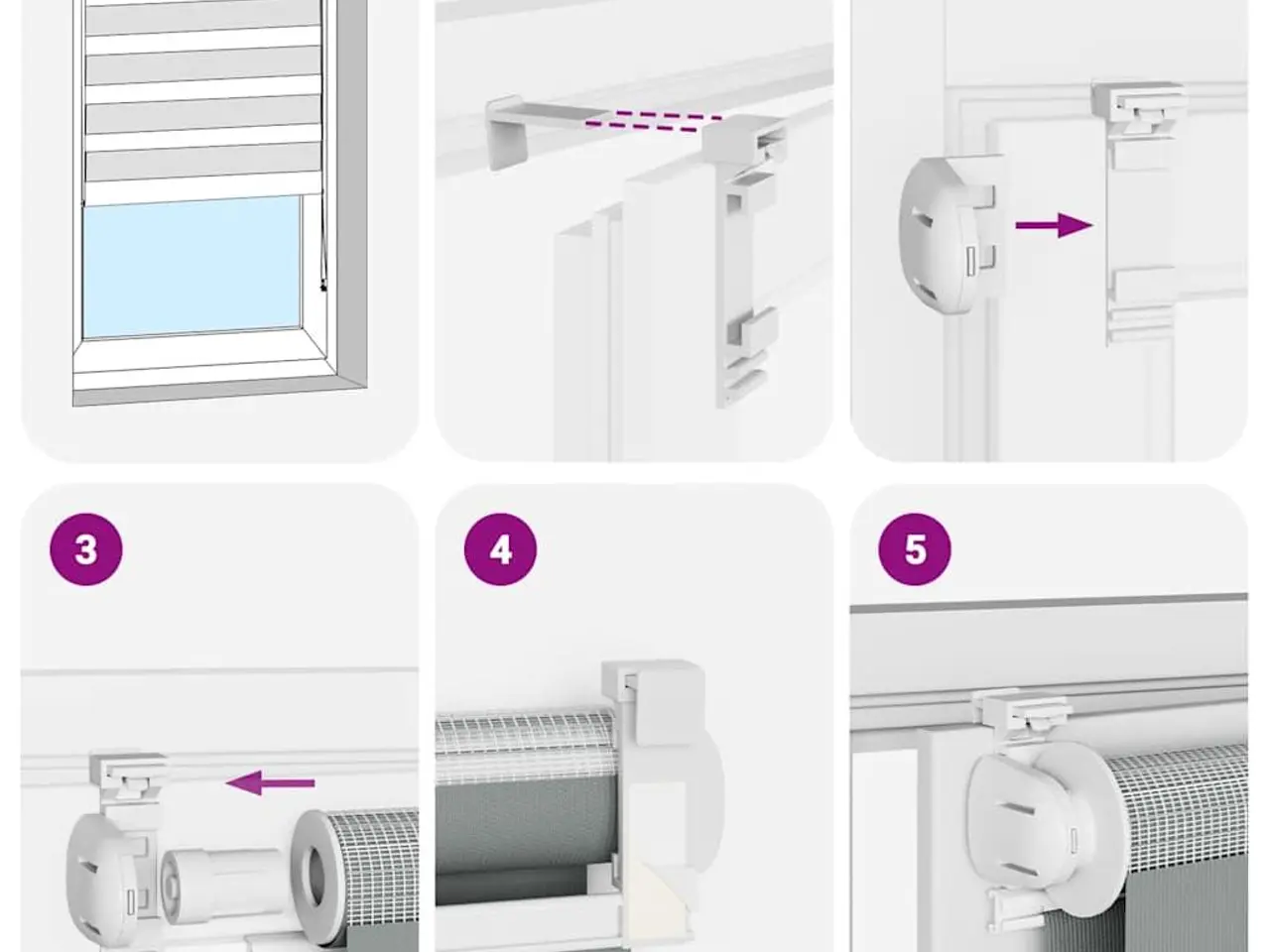 3

4

5