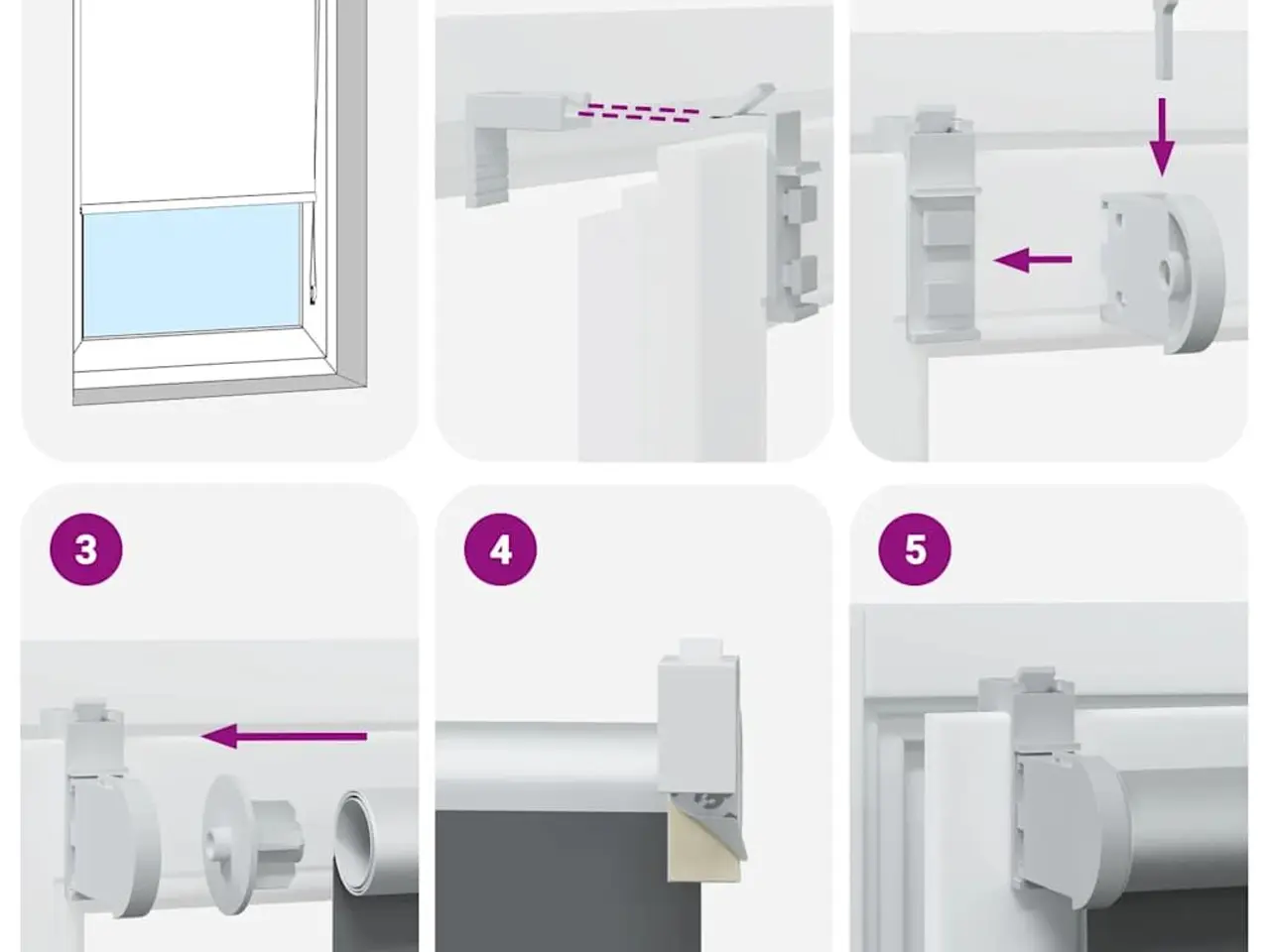 3

4

5