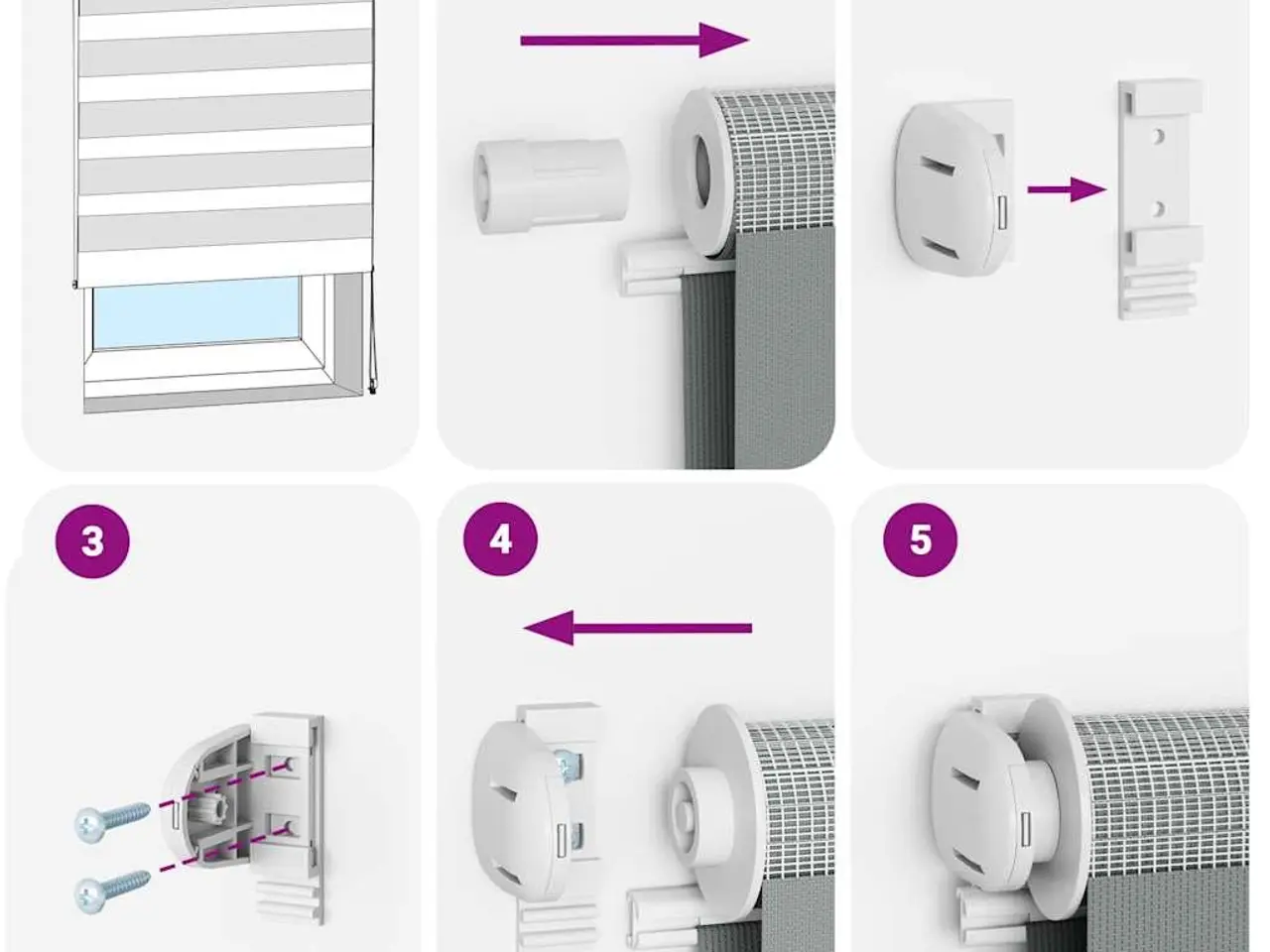 3

4

5