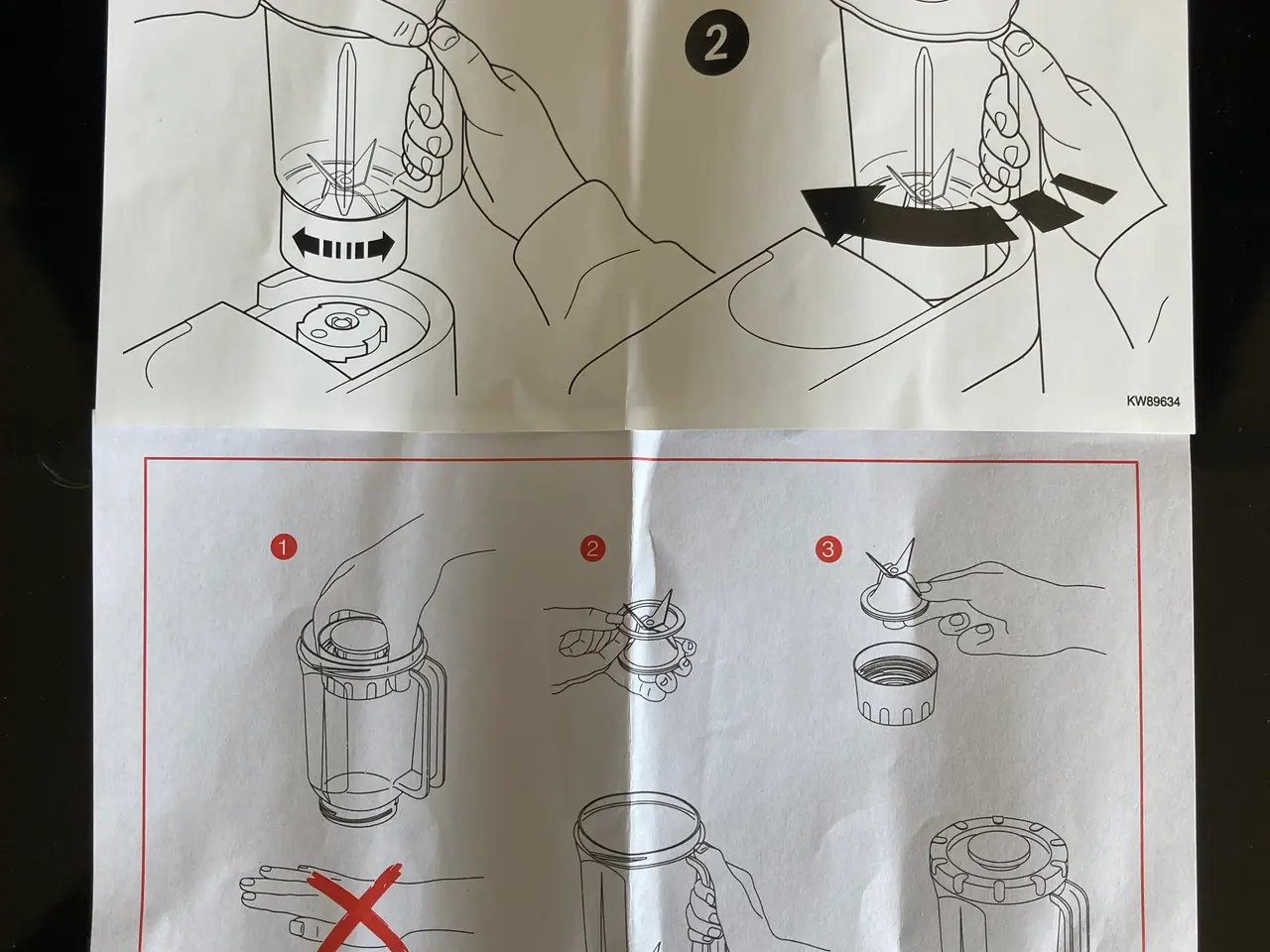 2

KW89634

1

2

3