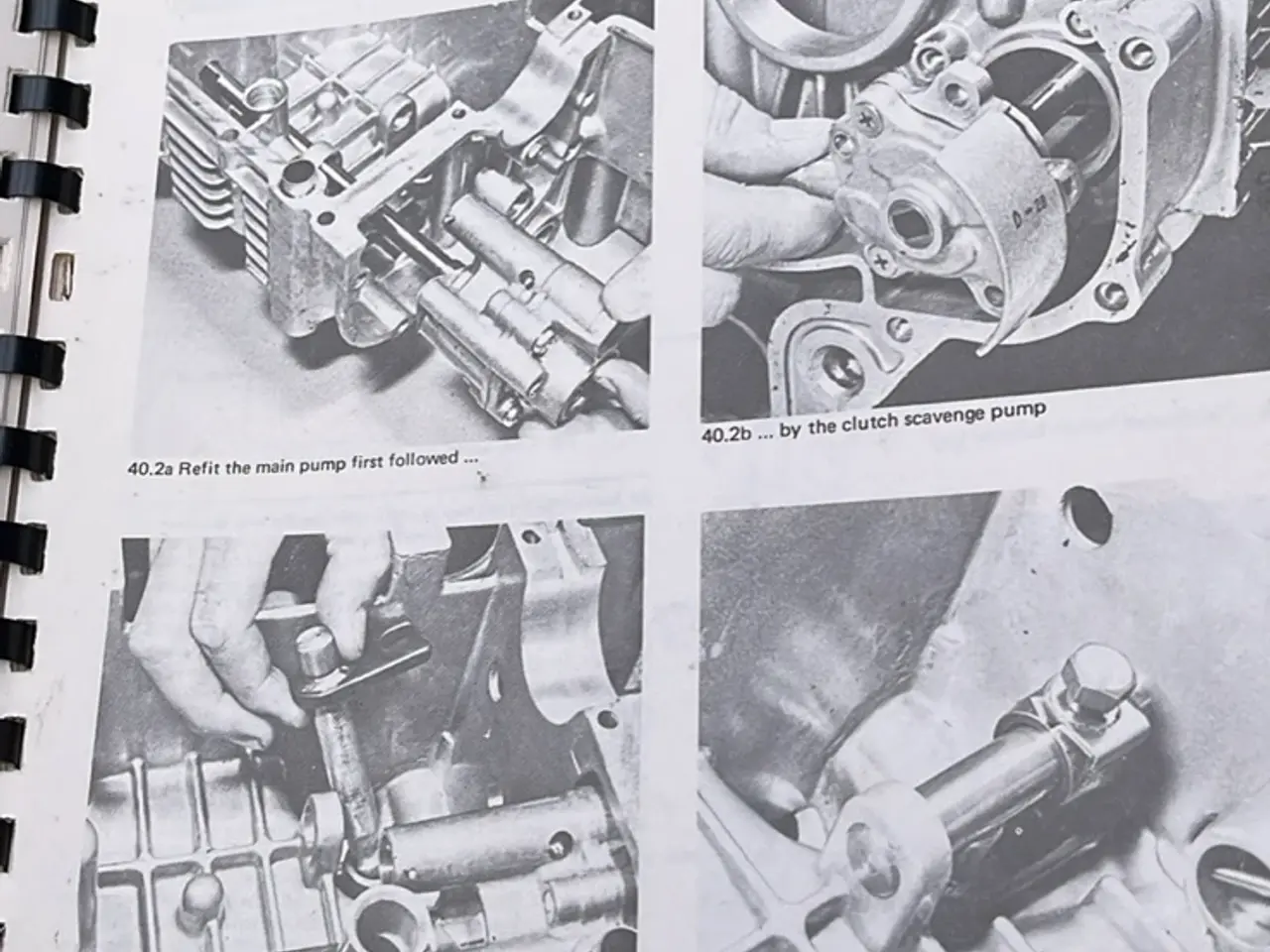 40.2a Refit the main pump first followed ...

40.2b ... by the clutch scavenge pump