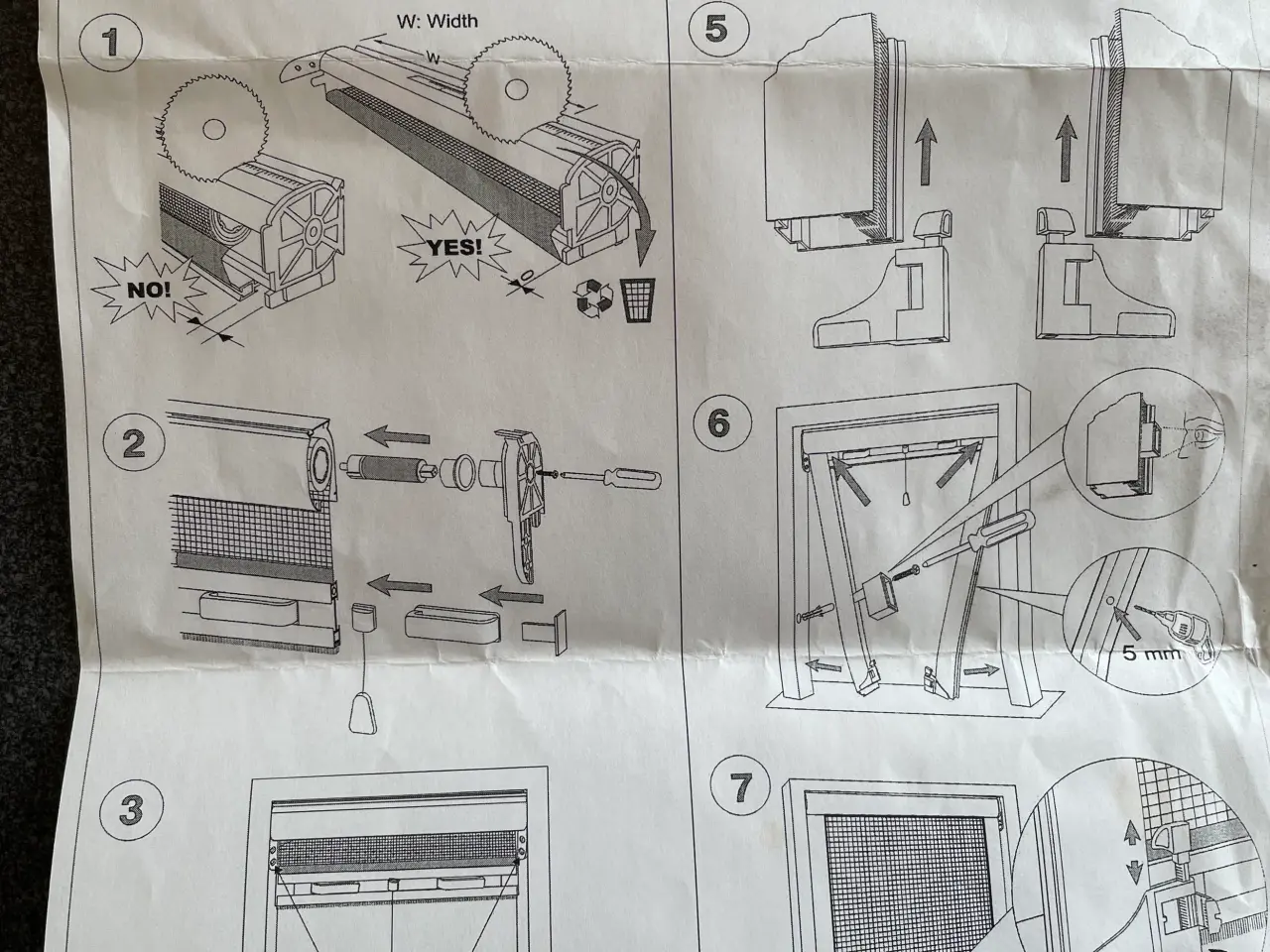 1

W: Width

W

NO!

YES!

0

2

3

5

6

5 mm

7